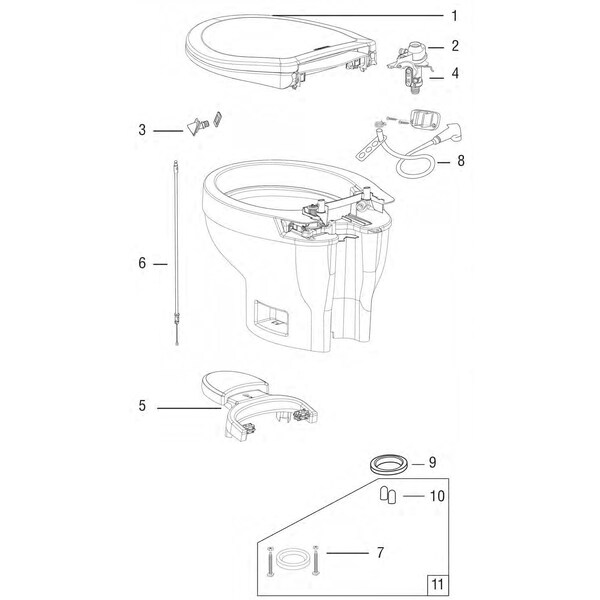 1
2
4
3
8
6
5
9
10
7
11